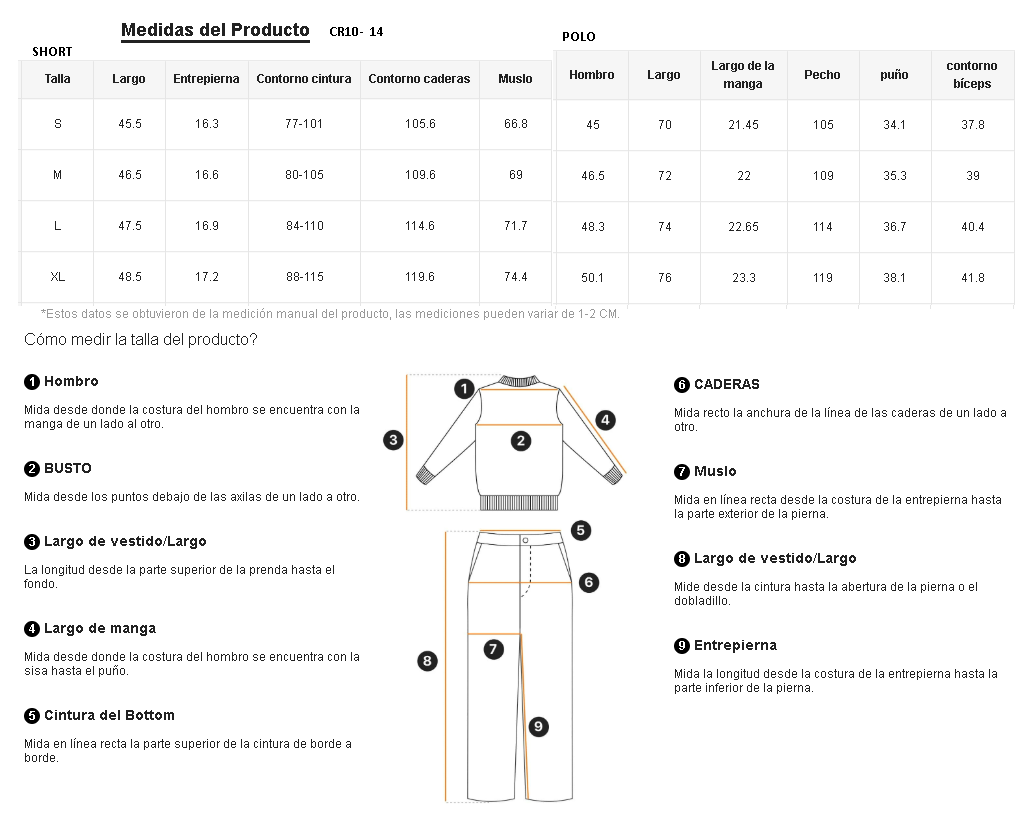 Medidas del Producto CR10- 14

SHORT

| Talla | Largo | Entrepierna | Contorno cintura | Contorno caderas | Muslo |
|---|---|---|---|---|---|
| S | 45.5 | 16.3 | 77-101 | 105.6 | 66.8 |
| M | 46.5 | 16.6 | 80-105 | 109.6 | 69 |
| L | 47.5 | 16.9 | 84-110 | 114.6 | 71.7 |
| XL | 48.5 | 17.2 | 88-115 | 119.6 | 74.4 |

POLO

| Hombro | Largo | Largo de la manga | Pecho | puño | contorno bíceps |
|---|---|---|---|---|---|
| 45 | 70 | 21.45 | 105 | 34.1 | 37.8 |
| 46.5 | 72 | 22 | 109 | 35.3 | 39 |
| 48.3 | 74 | 22.65 | 114 | 36.7 | 40.4 |
| 50.1 | 76 | 23.3 | 119 | 38.1 | 41.8 |

*Estos datos se obtuvieron de la medición manual del producto, las mediciones pueden variar de 1-2 CM.

Cómo medir la talla del producto?

1 Hombro
Mida desde donde la costura del hombro se encuentra con la manga de un lado al otro.

2 BUSTO
Mida desde los puntos debajo de las axilas de un lado a otro.

3 Largo de vestido/Largo
La longitud desde la parte superior de la prenda hasta el fondo.

4 Largo de manga
Mida desde donde la costura del hombro se encuentra con la sisa hasta el puño.

5 Cintura del Bottom
Mida en línea recta la parte superior de la cintura de borde a borde.

1 2 3 4 5 6 7 8 9

6 CADERAS
Mida recto la anchura de la línea de las caderas de un lado a otro.

7 Muslo
Mida en línea recta desde la costura de la entrepierna hasta la parte exterior de la pierna.

8 Largo de vestido/Largo
Mide desde la cintura hasta la abertura de la pierna o el dobladillo.

9 Entrepierna
Mida la longitud desde la costura de la entrepierna hasta la parte inferior de la pierna.