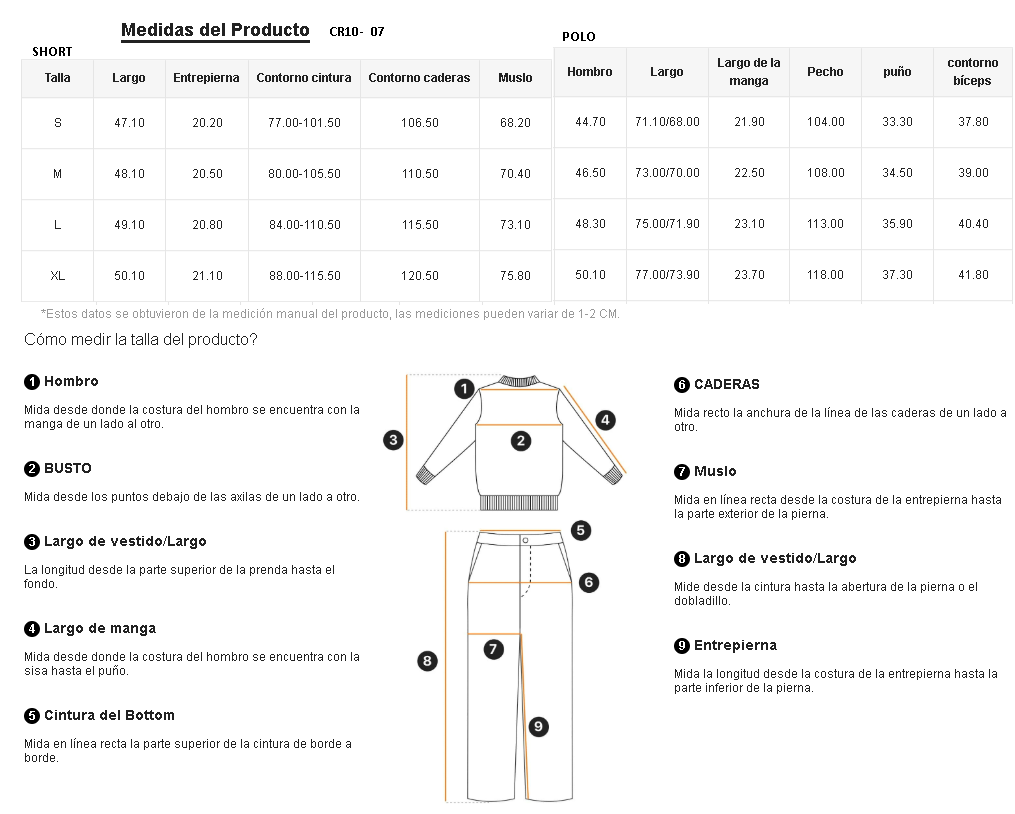 Medidas del Producto CR10- 07

SHORT

| Talla | Largo | Entrepierna | Contorno cintura | Contorno caderas | Muslo |
|---|---|---|---|---|---|
| S | 47.10 | 20.20 | 77.00-101.50 | 106.50 | 68.20 |
| M | 48.10 | 20.50 | 80.00-105.50 | 110.50 | 70.40 |
| L | 49.10 | 20.80 | 84.00-110.50 | 115.50 | 73.10 |
| XL | 50.10 | 21.10 | 88.00-115.50 | 120.50 | 75.80 |

POLO

| Hombro | Largo | Largo de la manga | Pecho | puño | contorno bíceps |
|---|---|---|---|---|---|
| 44.70 | 71.10/68.00 | 21.90 | 104.00 | 33.30 | 37.80 |
| 46.50 | 73.00/70.00 | 22.50 | 108.00 | 34.50 | 39.00 |
| 48.30 | 75.00/71.90 | 23.10 | 113.00 | 35.90 | 40.40 |
| 50.10 | 77.00/73.90 | 23.70 | 118.00 | 37.30 | 41.80 |

*Estos datos se obtuvieron de la medición manual del producto, las mediciones pueden variar de 1-2 CM.

Cómo medir la talla del producto?

1 Hombro
Mida desde donde la costura del hombro se encuentra con la manga de un lado al otro.

2 BUSTO
Mida desde los puntos debajo de las axilas de un lado a otro.

3 Largo de vestido/Largo
La longitud desde la parte superior de la prenda hasta el fondo.

4 Largo de manga
Mida desde donde la costura del hombro se encuentra con la sisa hasta el puño.

5 Cintura del Bottom
Mida en línea recta la parte superior de la cintura de borde a borde.

1 2 3 4 5 6 7 8 9

6 CADERAS
Mida recto la anchura de la línea de las caderas de un lado a otro.

7 Muslo
Mida en línea recta desde la costura de la entrepierna hasta la parte exterior de la pierna.

8 Largo de vestido/Largo
Mide desde la cintura hasta la abertura de la pierna o el dobladillo.

9 Entrepierna
Mida la longitud desde la costura de la entrepierna hasta la parte inferior de la pierna.